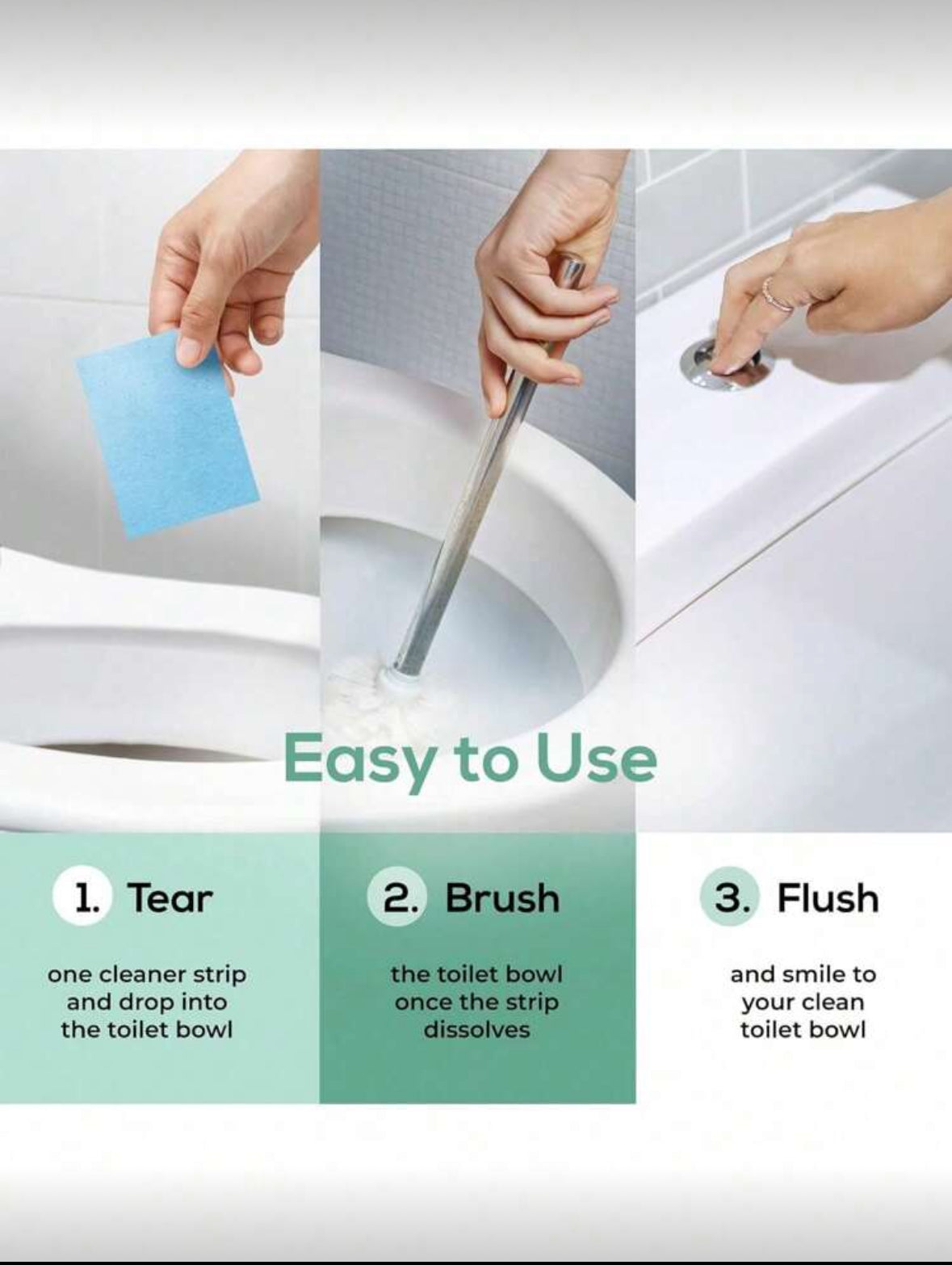 Easy to Use

1. Tear

one cleaner strip and drop into the toilet bowl

2. Brush

the toilet bowl once the strip dissolves

3. Flush

and smile to your clean toilet bowl