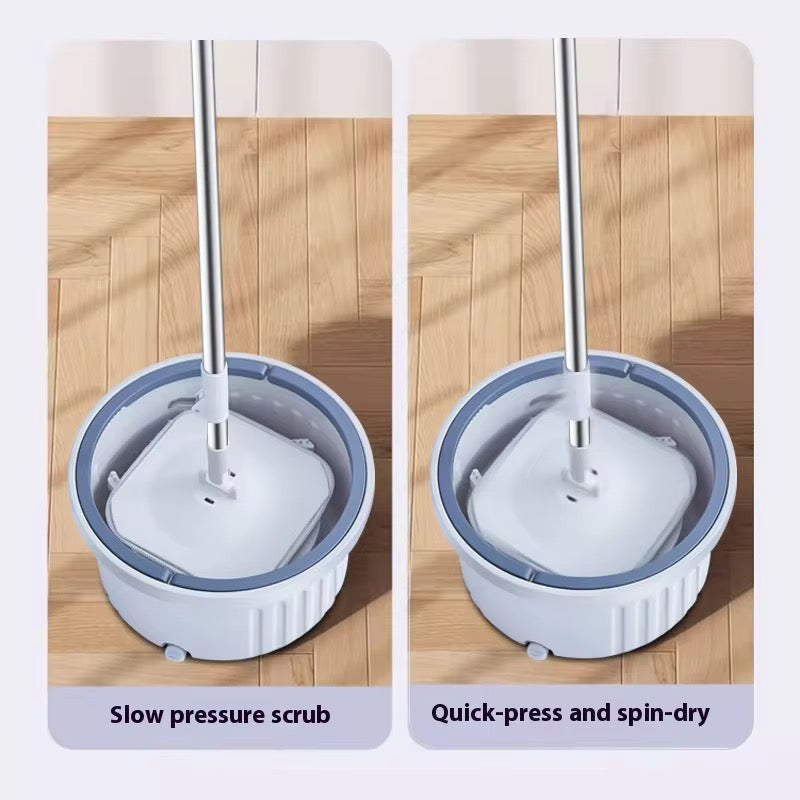 Slow pressure scrub

Quick-press and spin-dry