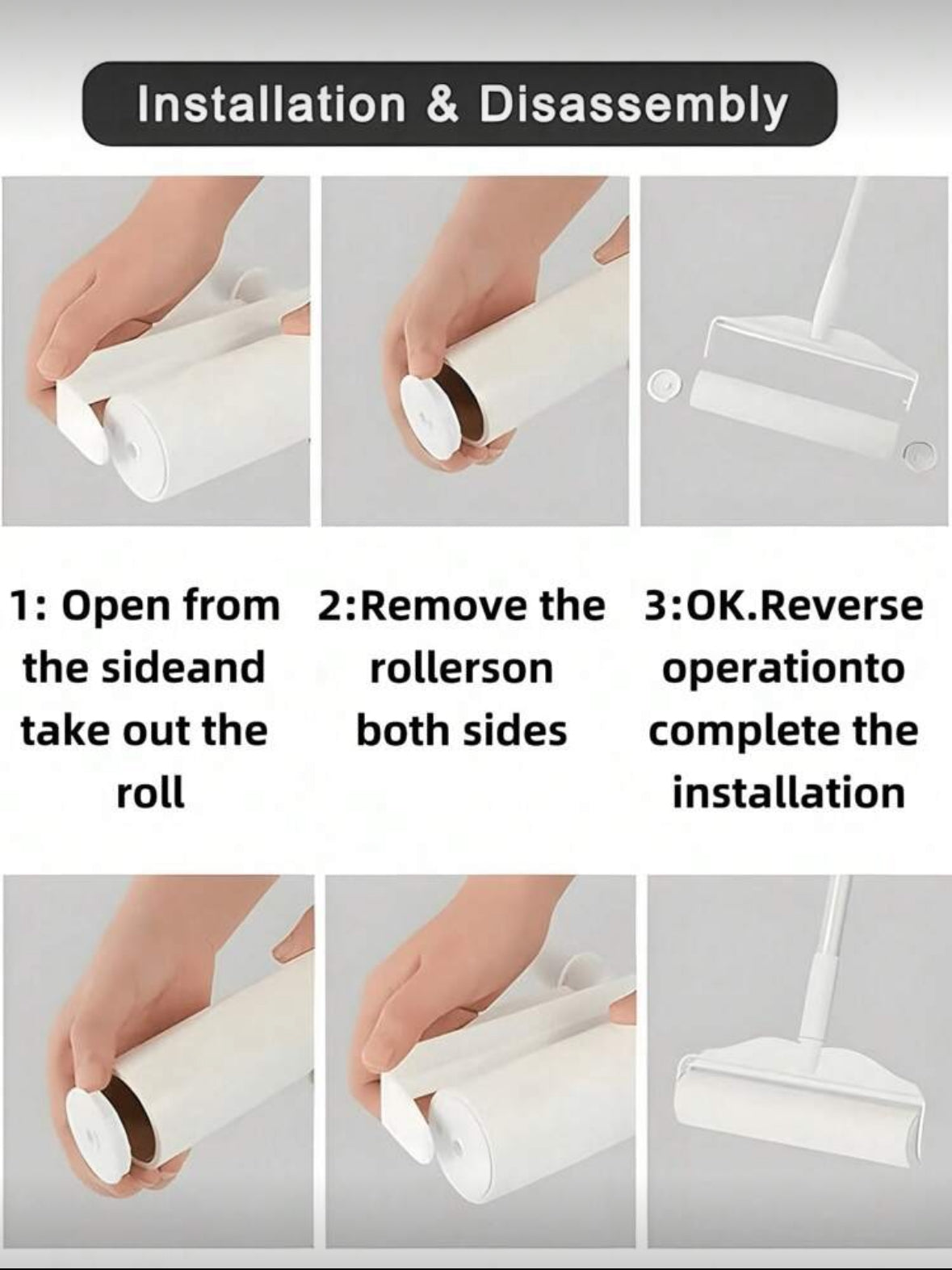 Installation & Disassembly

1: Open from the sideand take out the roll

2:Remove the rollerson both sides

3:OK.Reverse operationto complete the installation