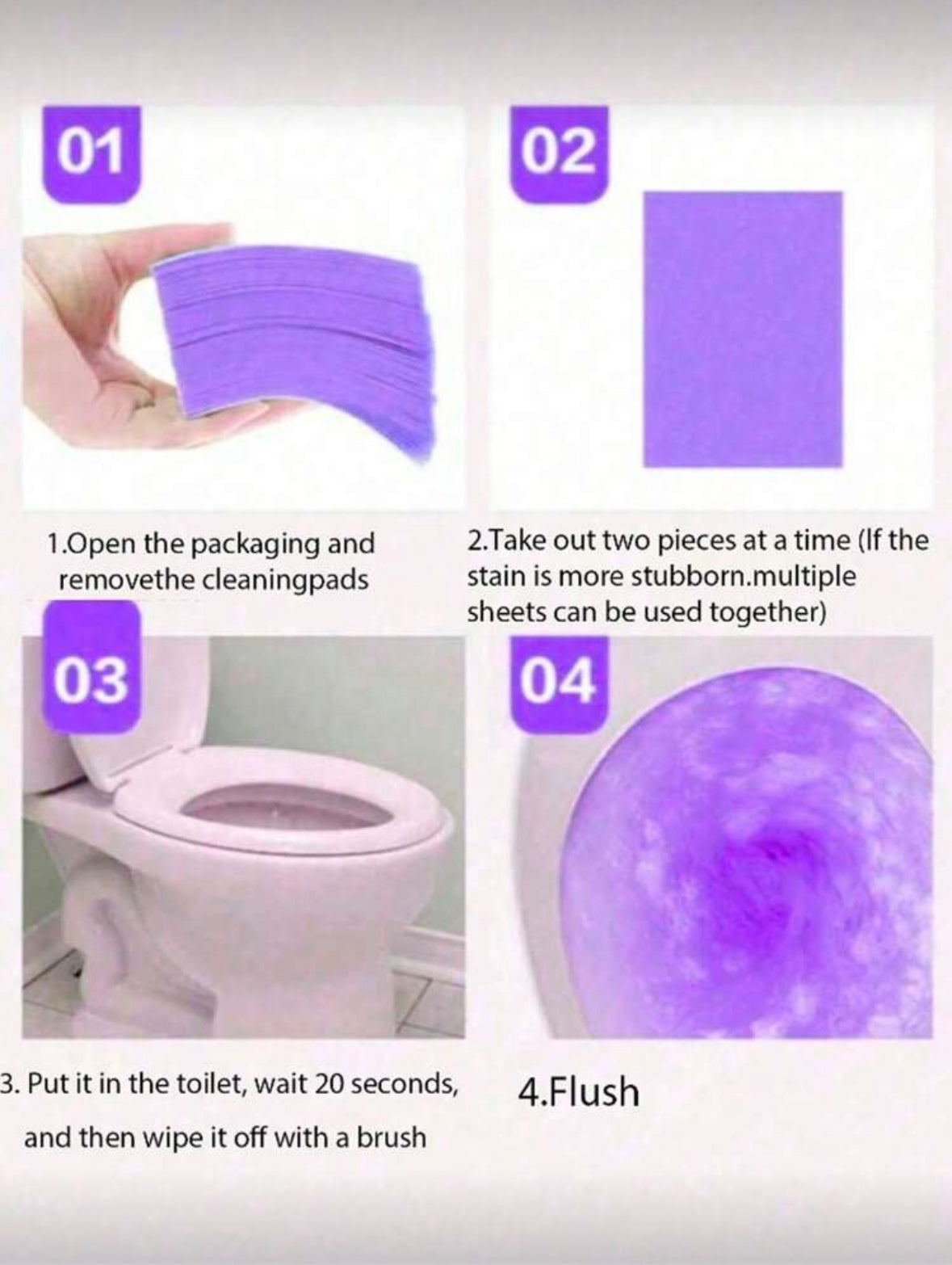 01

02

1.Open the packaging and removethe cleaningpads

2.Take out two pieces at a time (If the stain is more stubborn.multiple sheets can be used together)

03

04

3. Put it in the toilet, wait 20 seconds, and then wipe it off with a brush

4.Flush