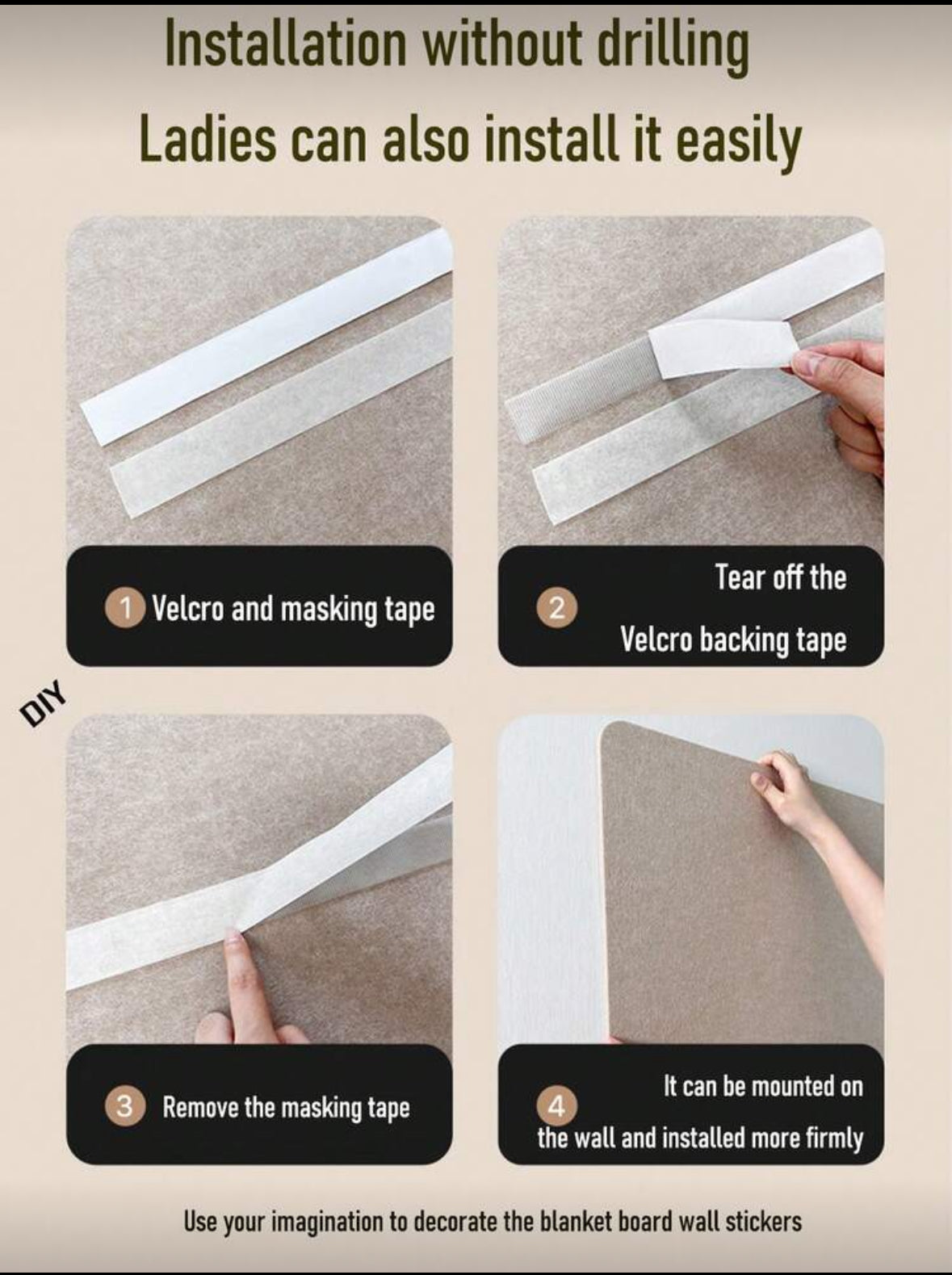 Installation without drilling
Ladies can also install it easily

1 Velcro and masking tape

2 Tear off the Velcro backing tape

DIY

3 Remove the masking tape

4 It can be mounted on the wall and installed more firmly

Use your imagination to decorate the blanket board wall stickers